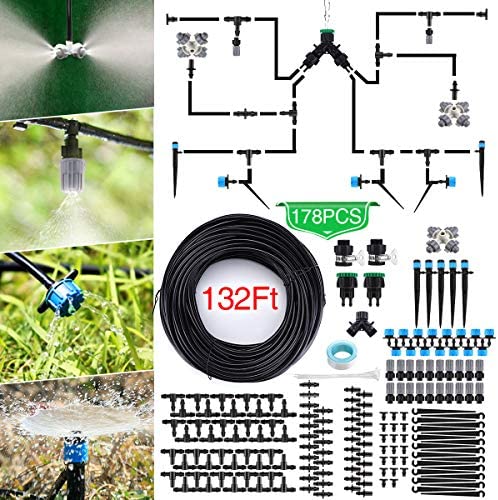 178PCS

132Ft