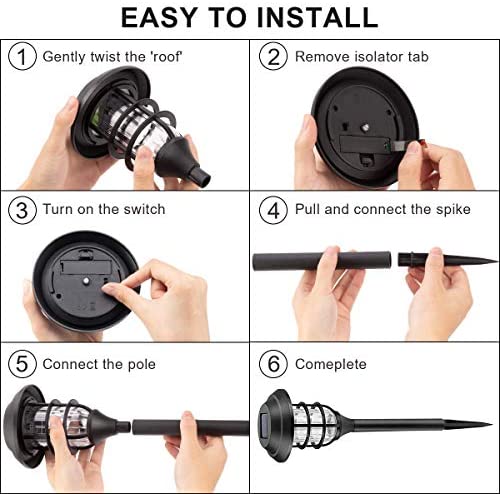 EASY TO INSTALL

1 Gently twist the 'roof'

2 Remove isolator tab

3 Turn on the switch

4 Pull and connect the spike

5 Connect the pole

6 Comeplete